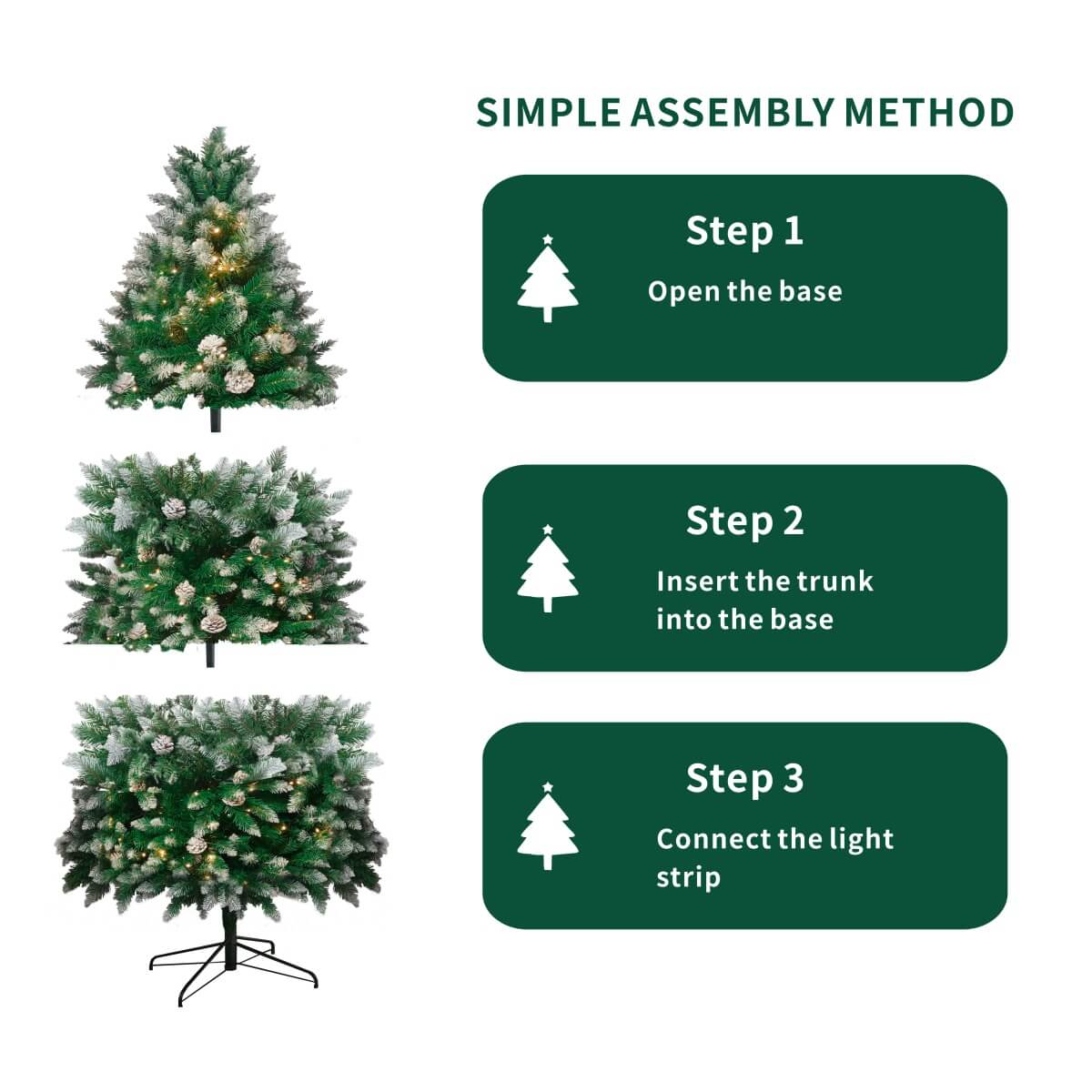 SIMPLE ASSEMBLY METHOD

Step 1

Open the base

Step 2

Insert the trunk into the base

Step 3

Connect the light strip