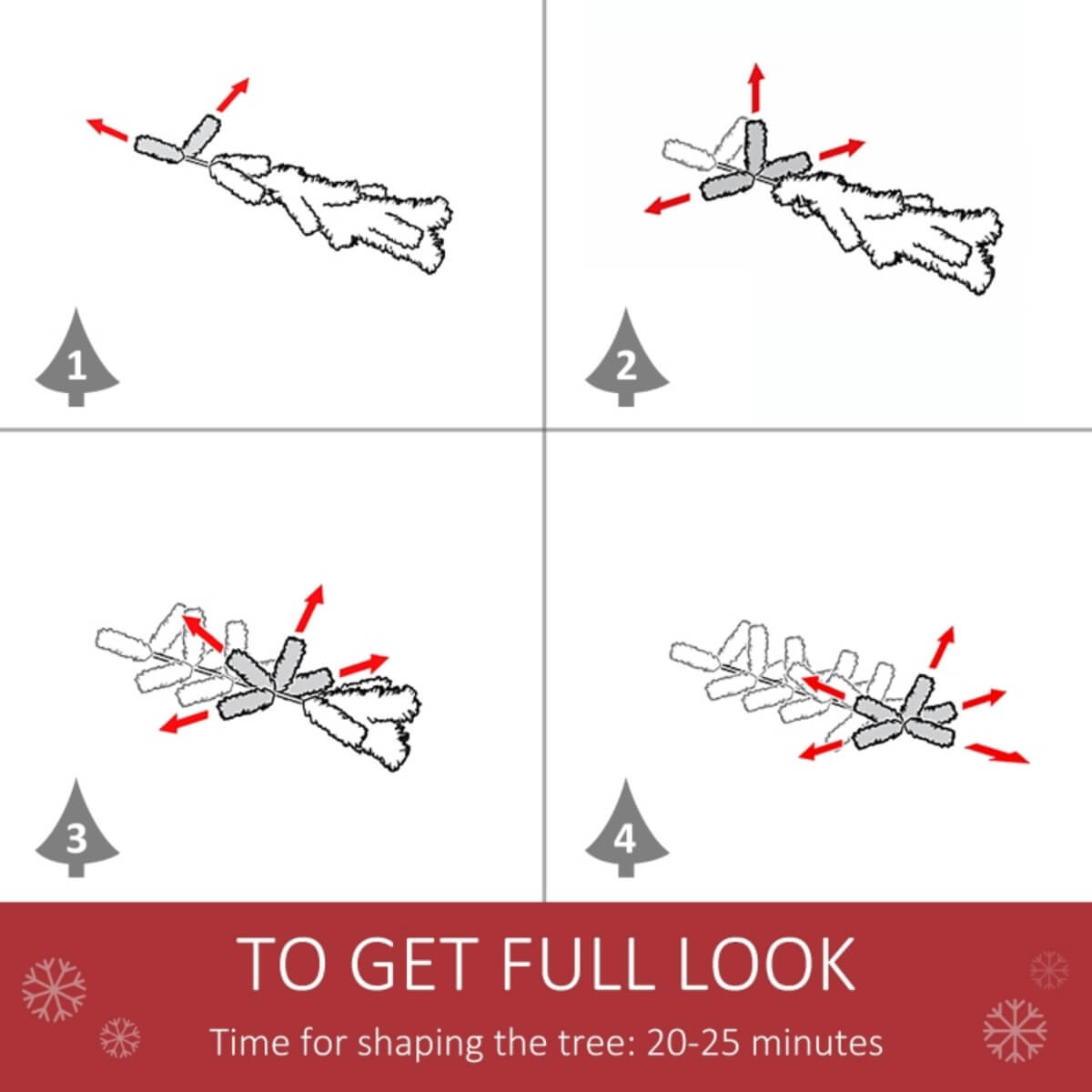 1

2

3

4

TO GET FULL LOOK

Time for shaping the tree: 20-25 minutes