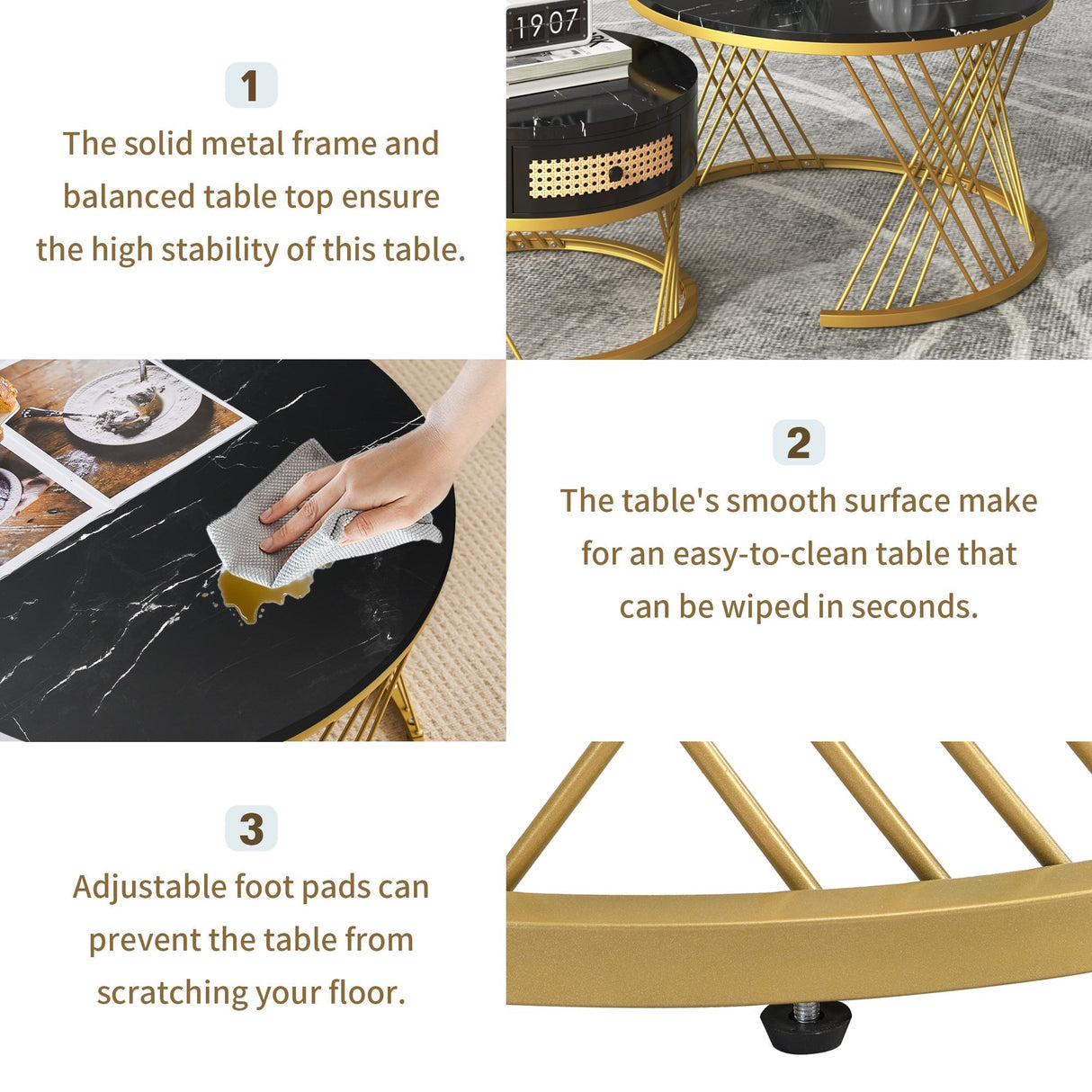 1
The solid metal frame and balanced table top ensure the high stability of this table.

1907

2
The table's smooth surface make for an easy-to-clean table that can be wiped in seconds.

3
Adjustable foot pads can prevent the table from scratching your floor.