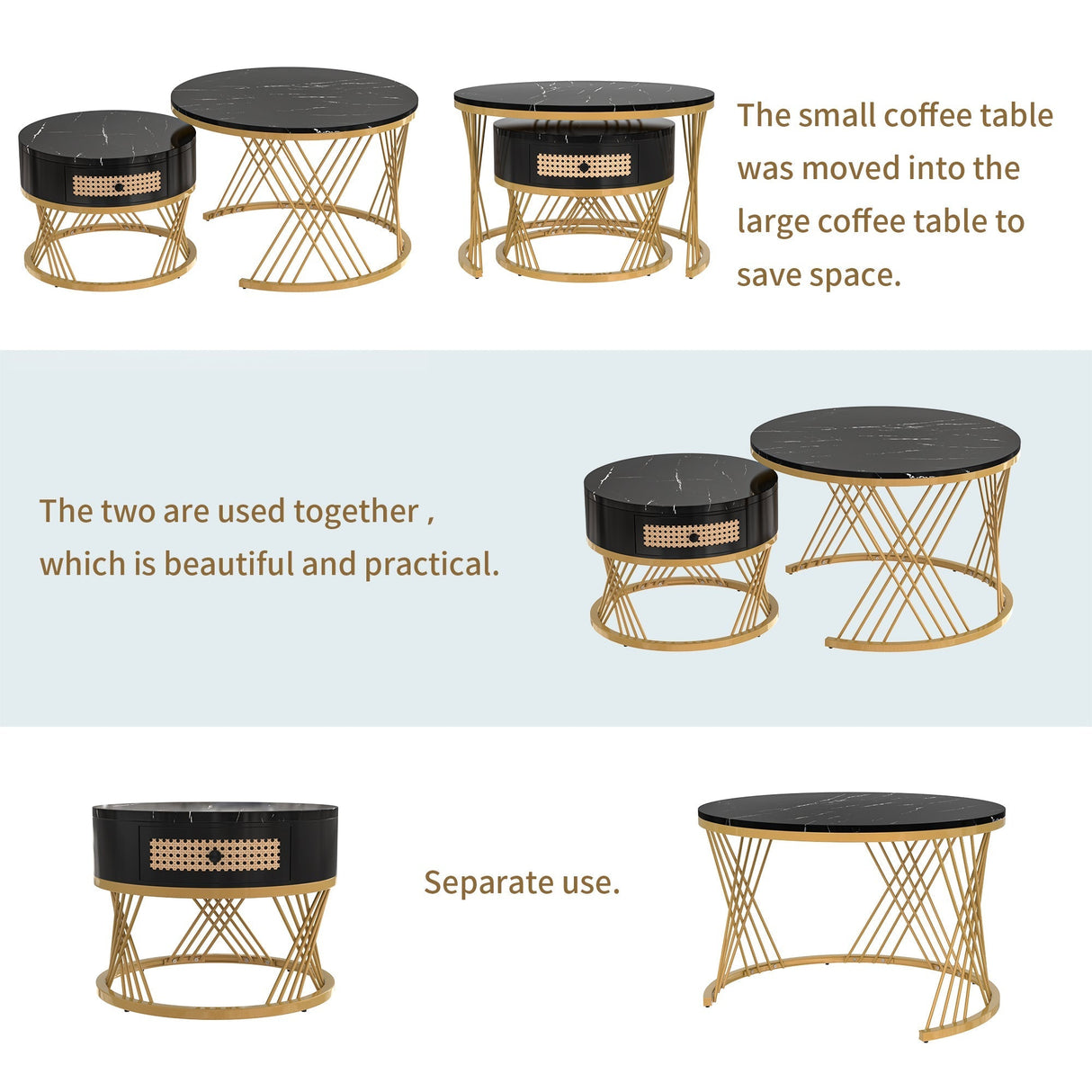 The small coffee table was moved into the large coffee table to save space.

The two are used together , which is beautiful and practical.

Separate use.