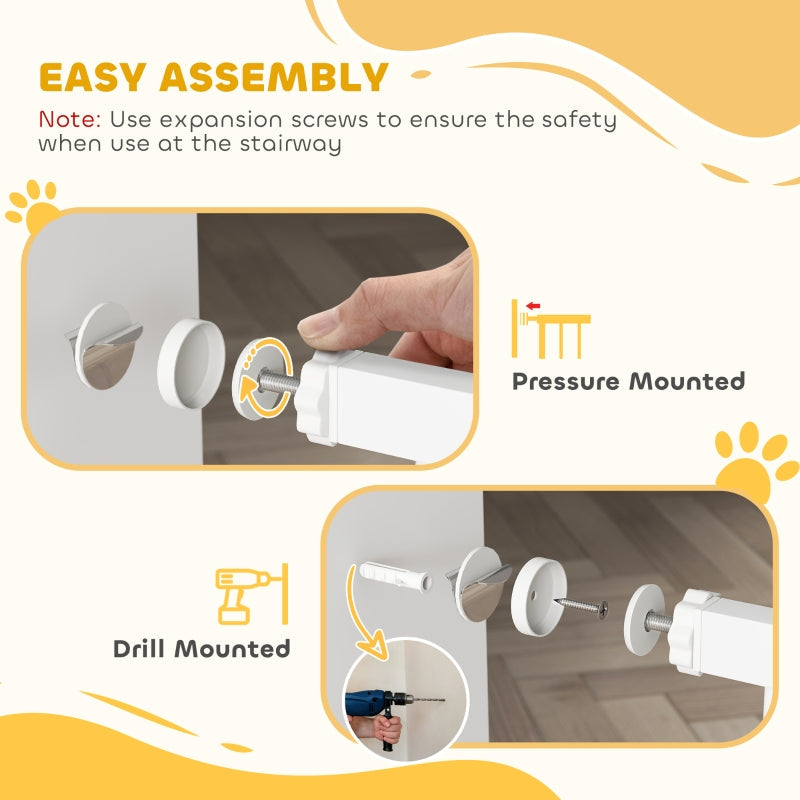 EASY ASSEMBLY

Note: Use expansion screws to ensure the safety when use at the stairway

Pressure Mounted

Drill Mounted