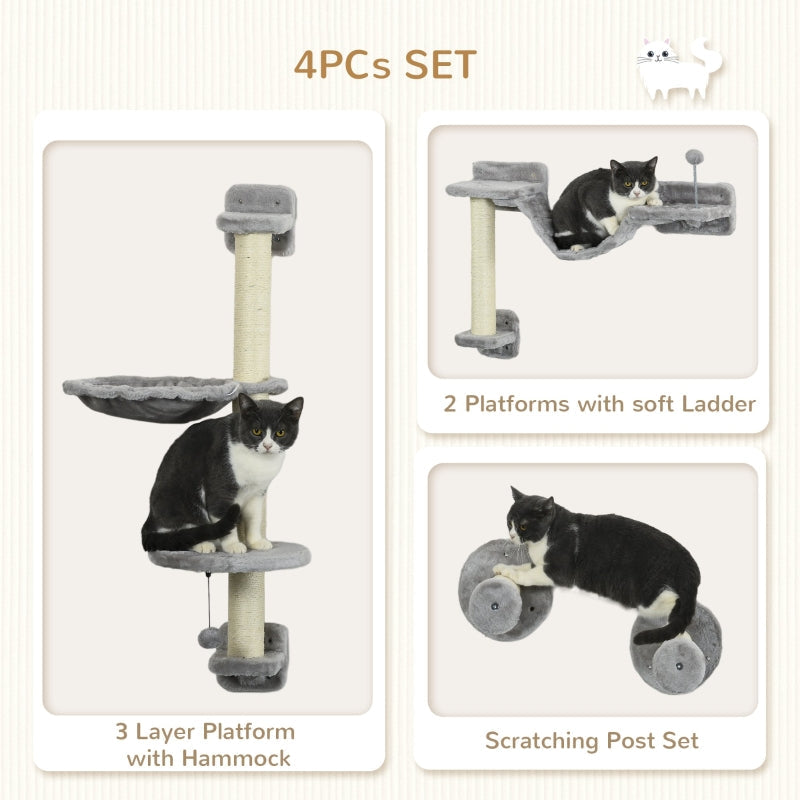 4PCs SET

3 Layer Platform with Hammock

2 Platforms with soft Ladder

Scratching Post Set