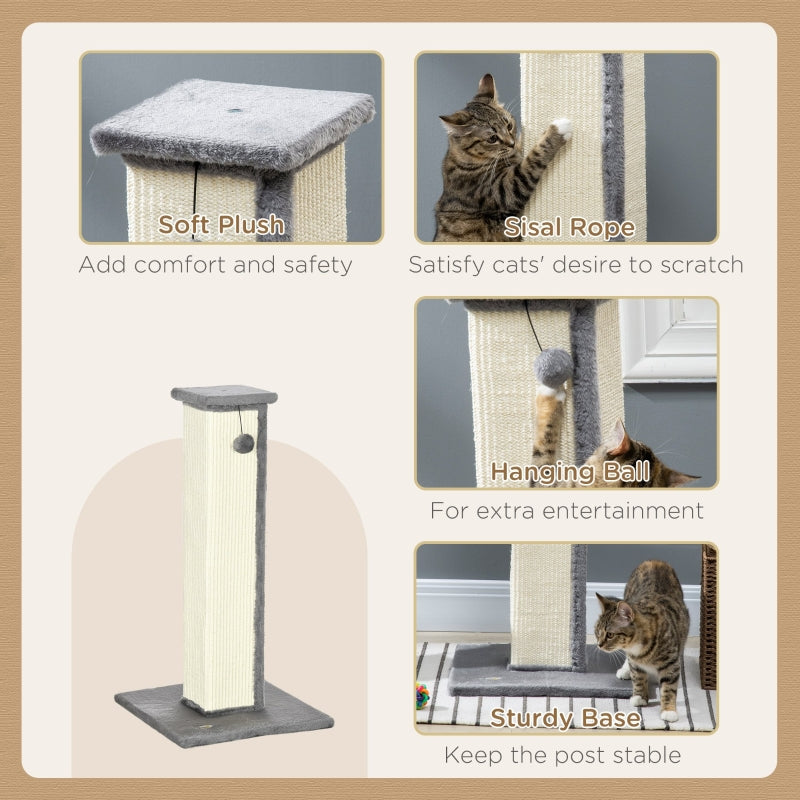 Soft Plush
Add comfort and safety

Sisal Rope
Satisfy cats' desire to scratch

Hanging Ball
For extra entertainment

Sturdy Base
Keep the post stable