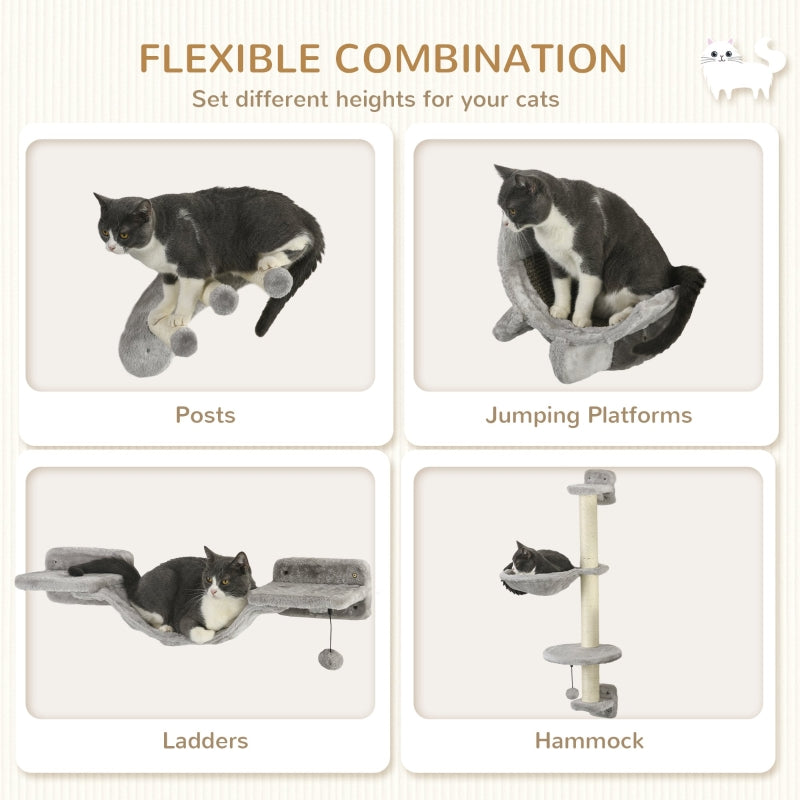 FLEXIBLE COMBINATION
Set different heights for your cats

Posts

Jumping Platforms

Ladders

Hammock