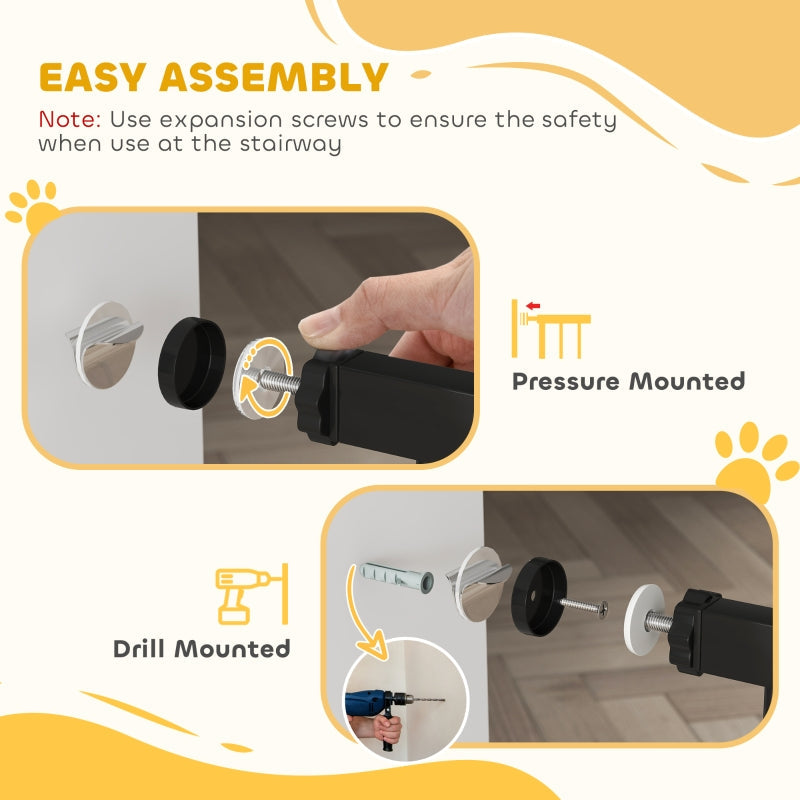 EASY ASSEMBLY

Note: Use expansion screws to ensure the safety when use at the stairway

Pressure Mounted

Drill Mounted