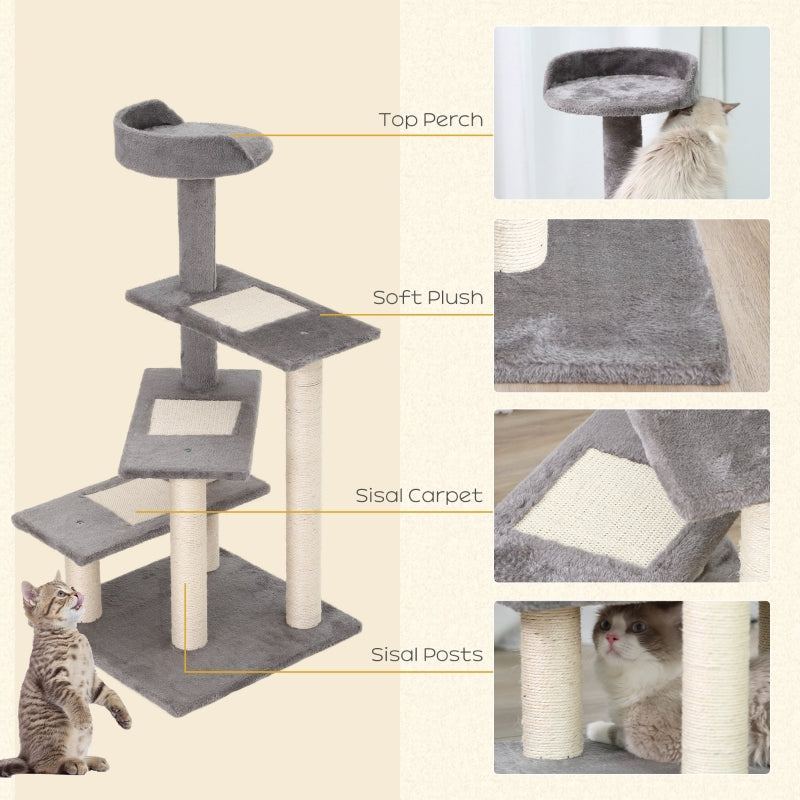 Top Perch

Soft Plush

Sisal Carpet

Sisal Posts