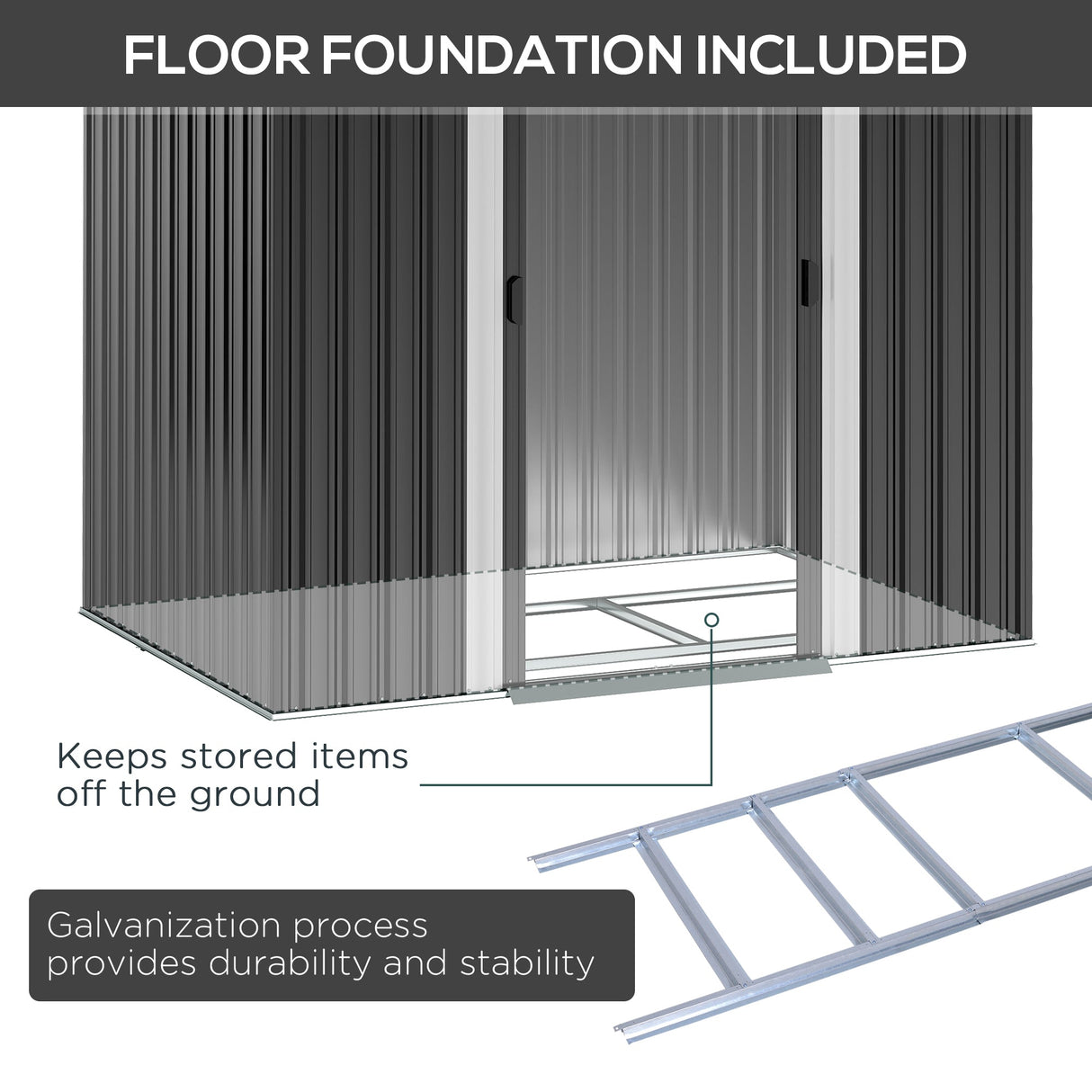 FLOOR FOUNDATION INCLUDED

Keeps stored items off the ground

Galvanization process provides durability and stability