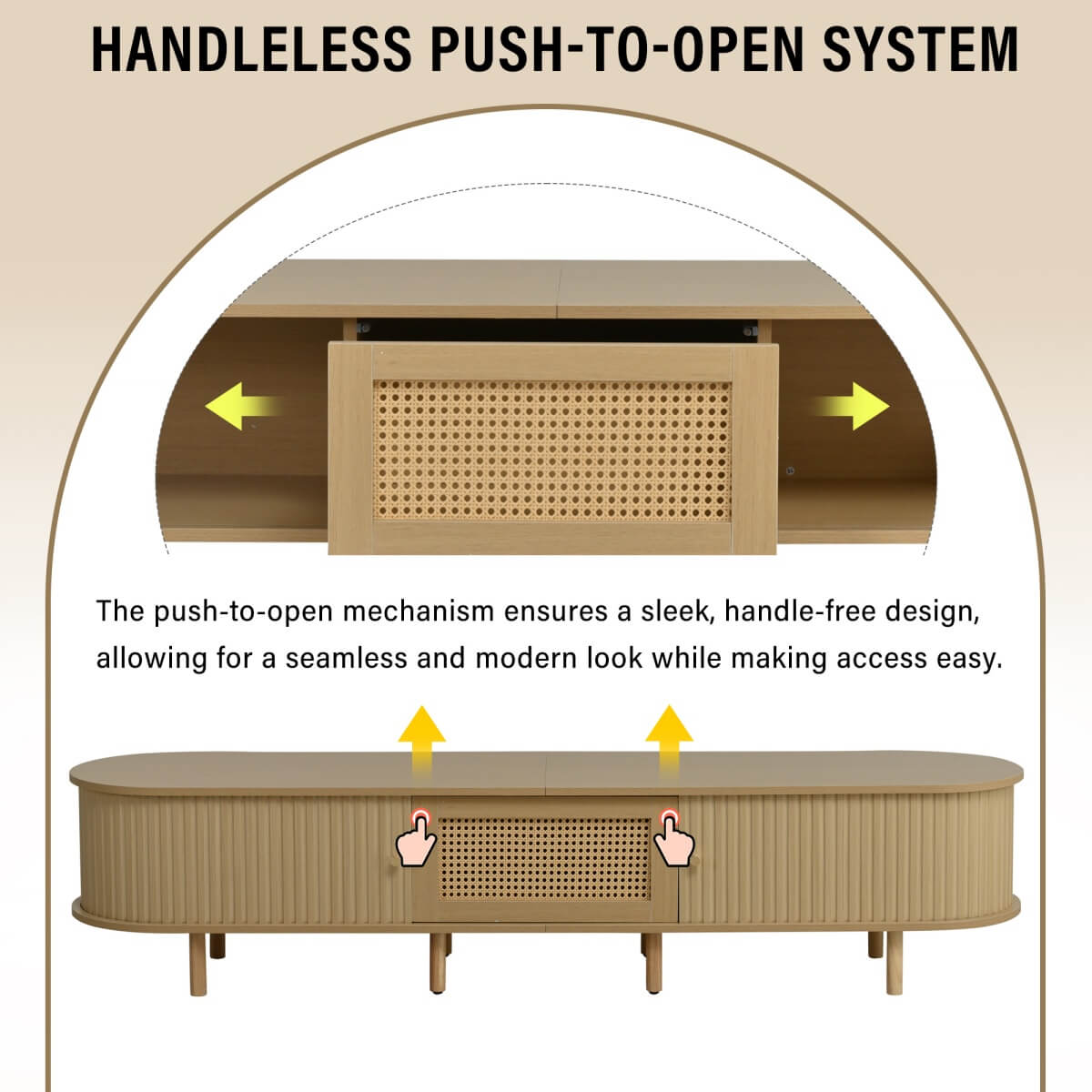 HANDLELESS PUSH-TO-OPEN SYSTEM

The push-to-open mechanism ensures a sleek, handle-free design, allowing for a seamless and modern look while making access easy.