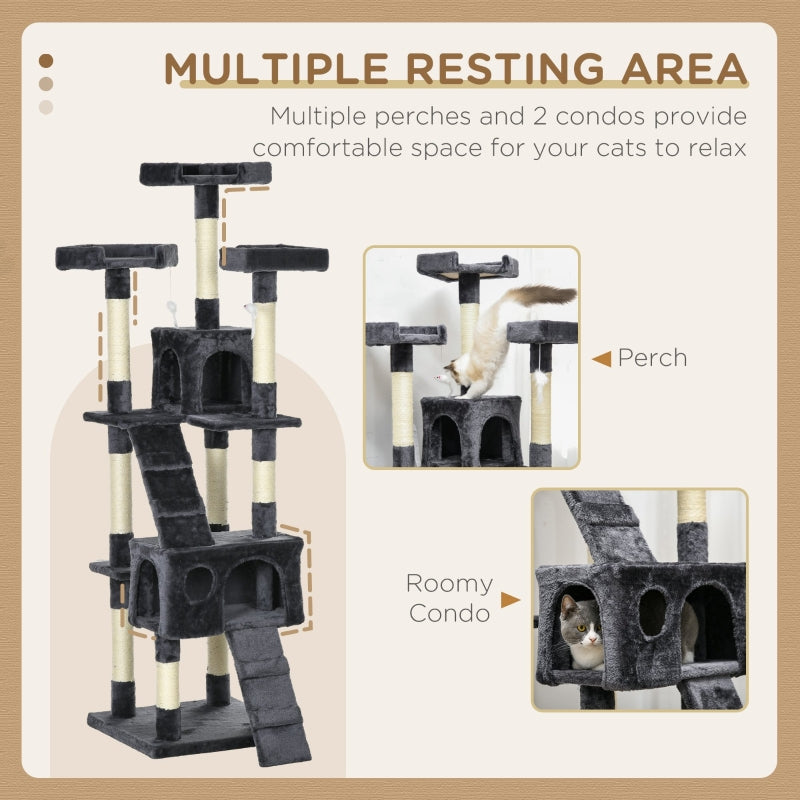 MULTIPLE RESTING AREA

Multiple perches and 2 condos provide comfortable space for your cats to relax

Perch

Roomy Condo