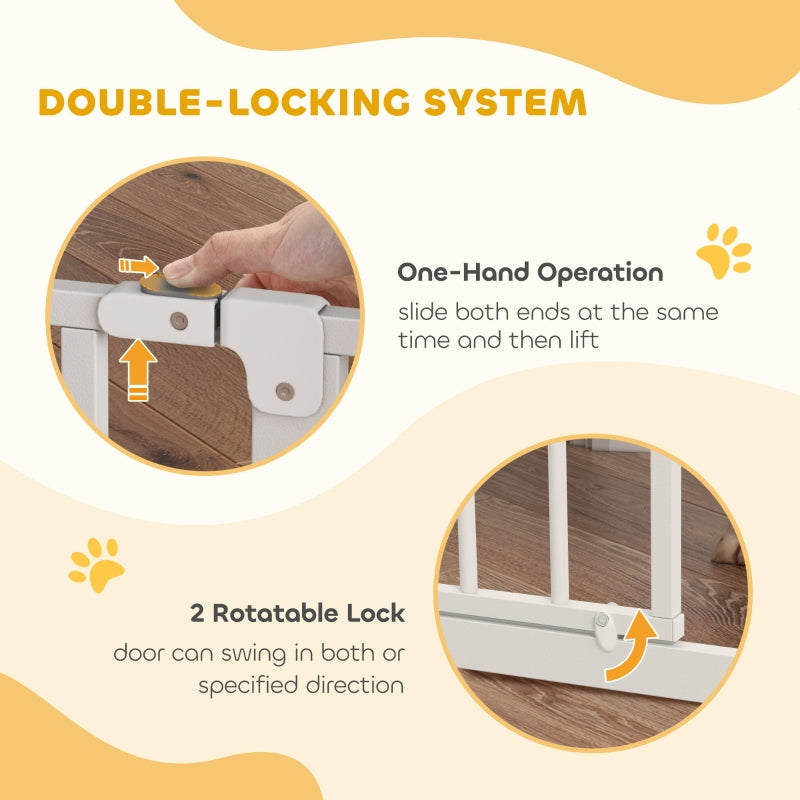 DOUBLE-LOCKING SYSTEM

One-Hand Operation

slide both ends at the same time and then lift

2 Rotatable Lock

door can swing in both or specified direction