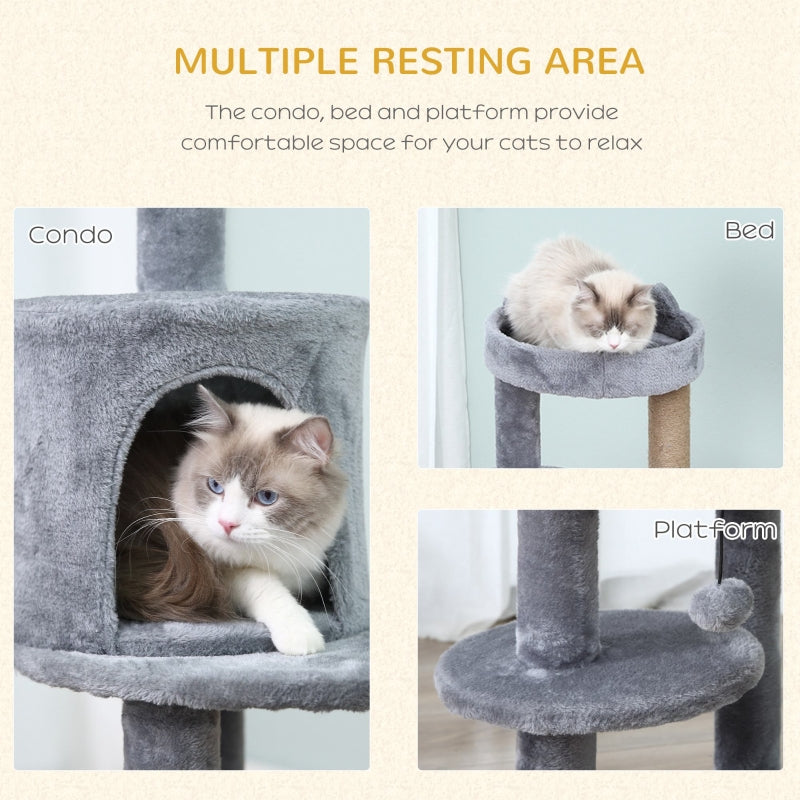 MULTIPLE RESTING AREA

The condo, bed and platform provide comfortable space for your cats to relax

Condo

Bed

Platform