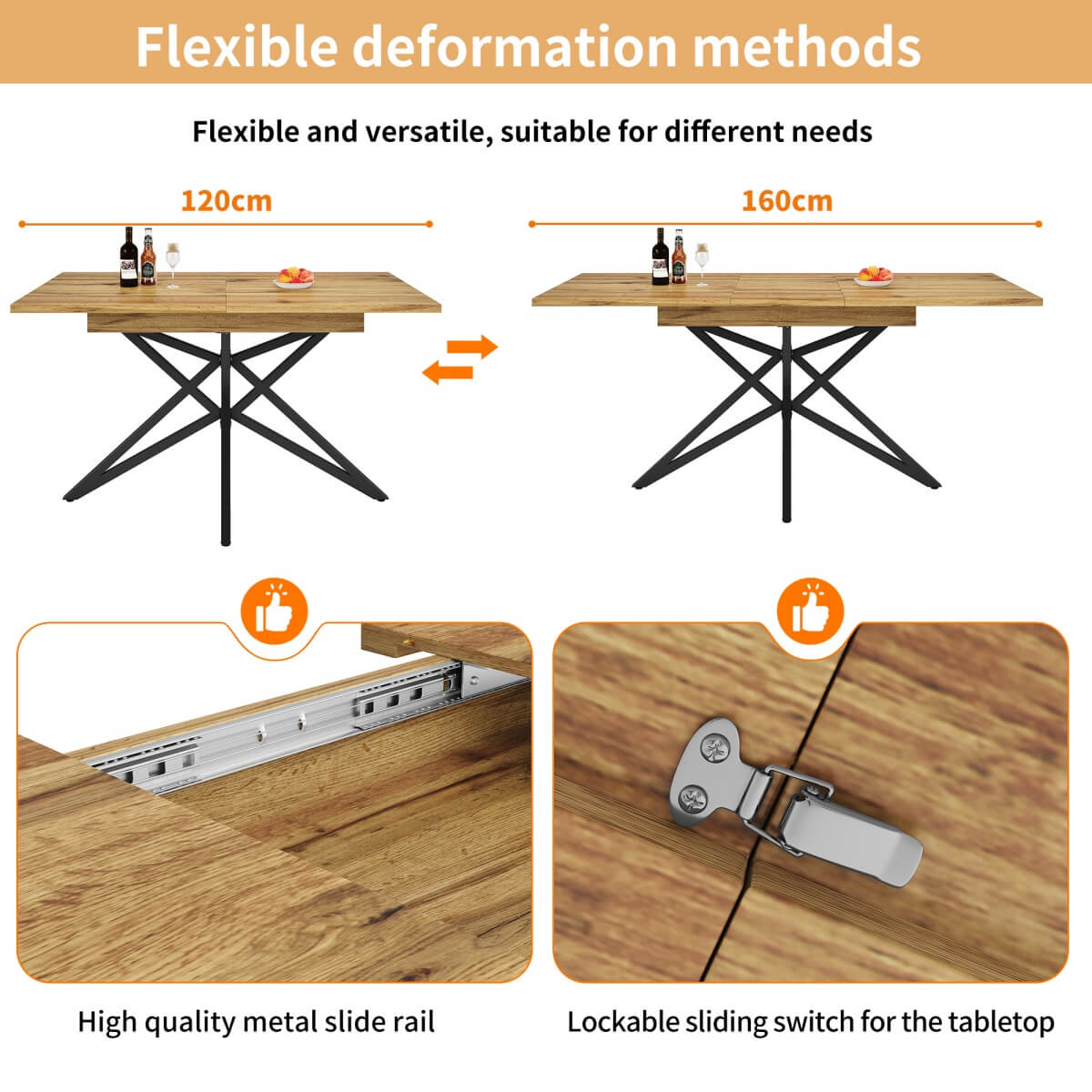 Flexible deformation methods

Flexible and versatile, suitable for different needs

120cm

160cm

High quality metal slide rail

Lockable sliding switch for the tabletop