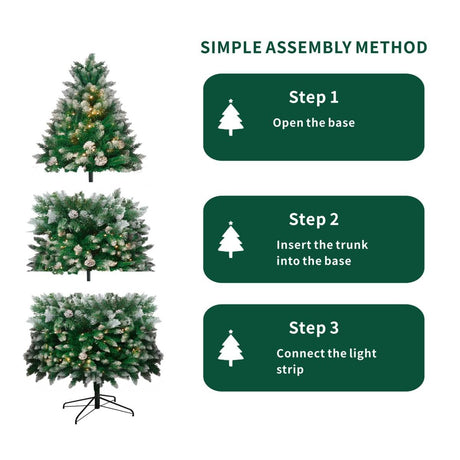 SIMPLE ASSEMBLY METHOD

Step 1
Open the base

Step 2
Insert the trunk into the base

Step 3
Connect the light strip