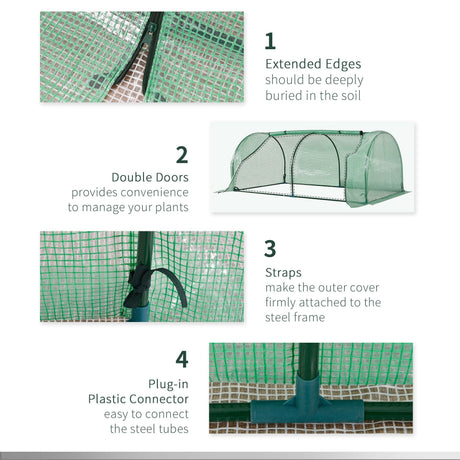 1
Extended Edges
should be deeply buried in the soil

2
Double Doors
provides convenience to manage your plants

3
Straps
make the outer cover firmly attached to the steel frame

4
Plug-in Plastic Connector
easy to connect the steel tubes