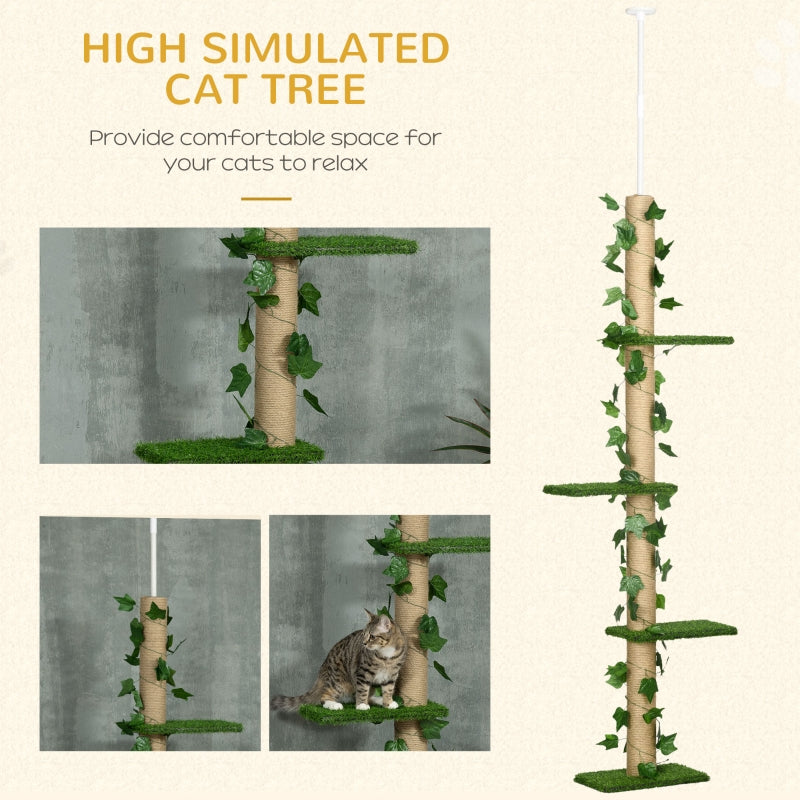 HIGH SIMULATED CAT TREE

Provide comfortable space for your cats to relax