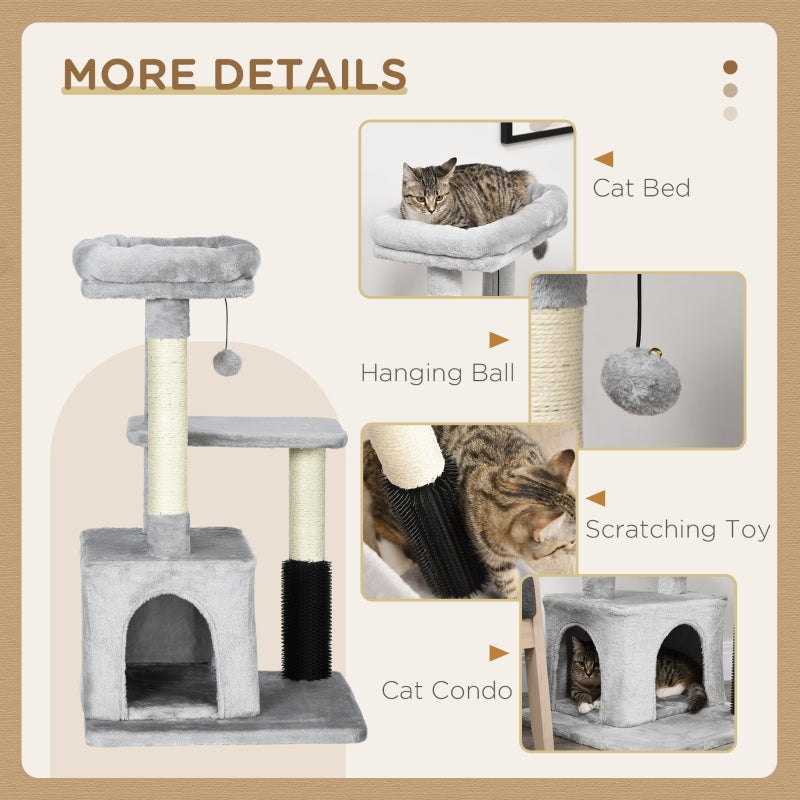 MORE DETAILS

Cat Bed

Hanging Ball

Scratching Toy

Cat Condo