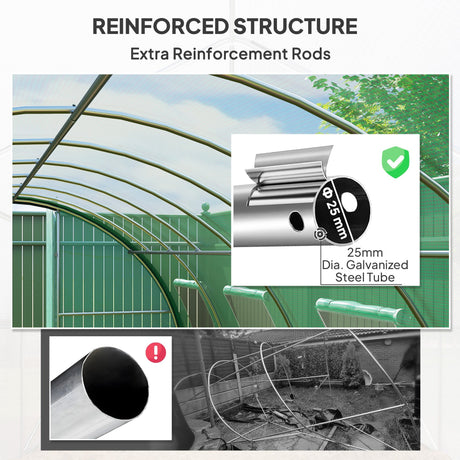 REINFORCED STRUCTURE

Extra Reinforcement Rods

Φ 25 mm

25mm Dia. Galvanized Steel Tube