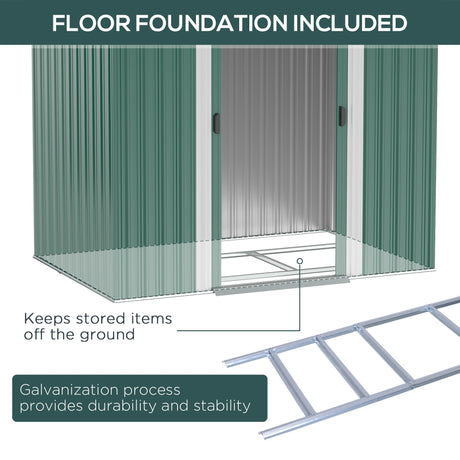 FLOOR FOUNDATION INCLUDED

Keeps stored items off the ground

Galvanization process provides durability and stability