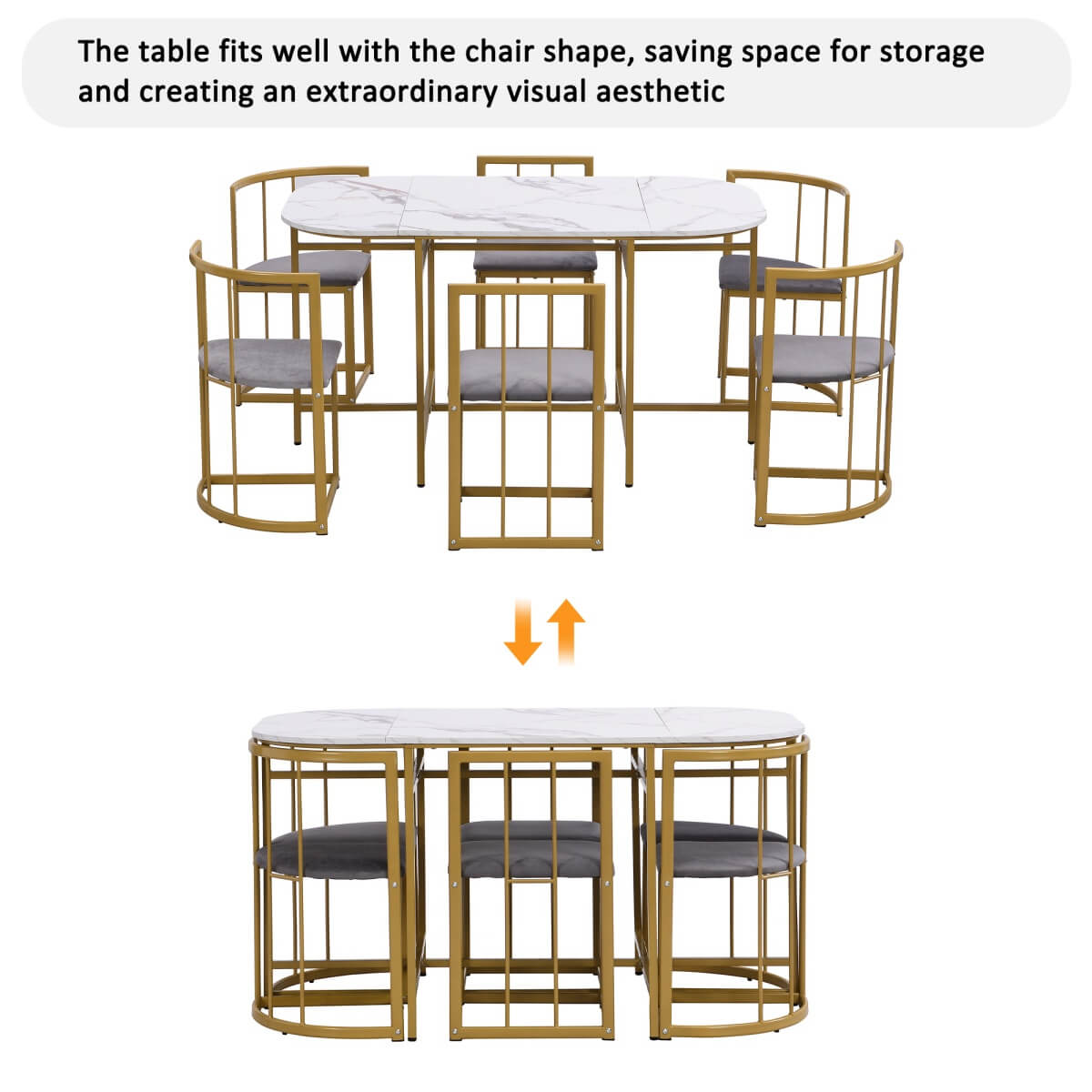 The table fits well with the chair shape, saving space for storage and creating an extraordinary visual aesthetic