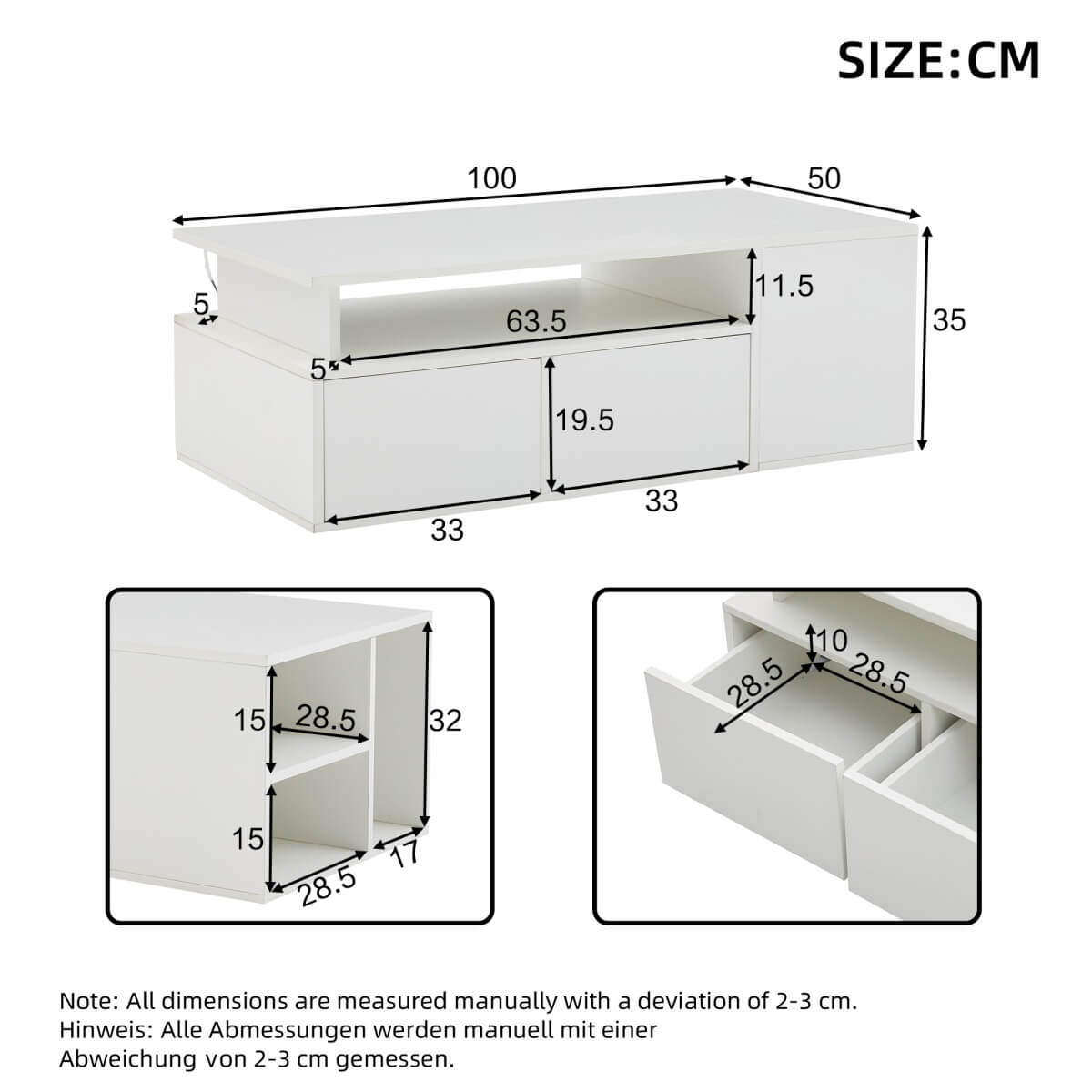 SIZE:CM

100

50

5

11.5

63.5

35

5

19.5

33

33

15

28.5

32

15

28.5

17

10

28.5

28.5

Note: All dimensions are measured manually with a deviation of 2-3 cm.
Hinweis: Alle Abmessungen werden manuell mit einer Abweichung von 2-3 cm gemessen.