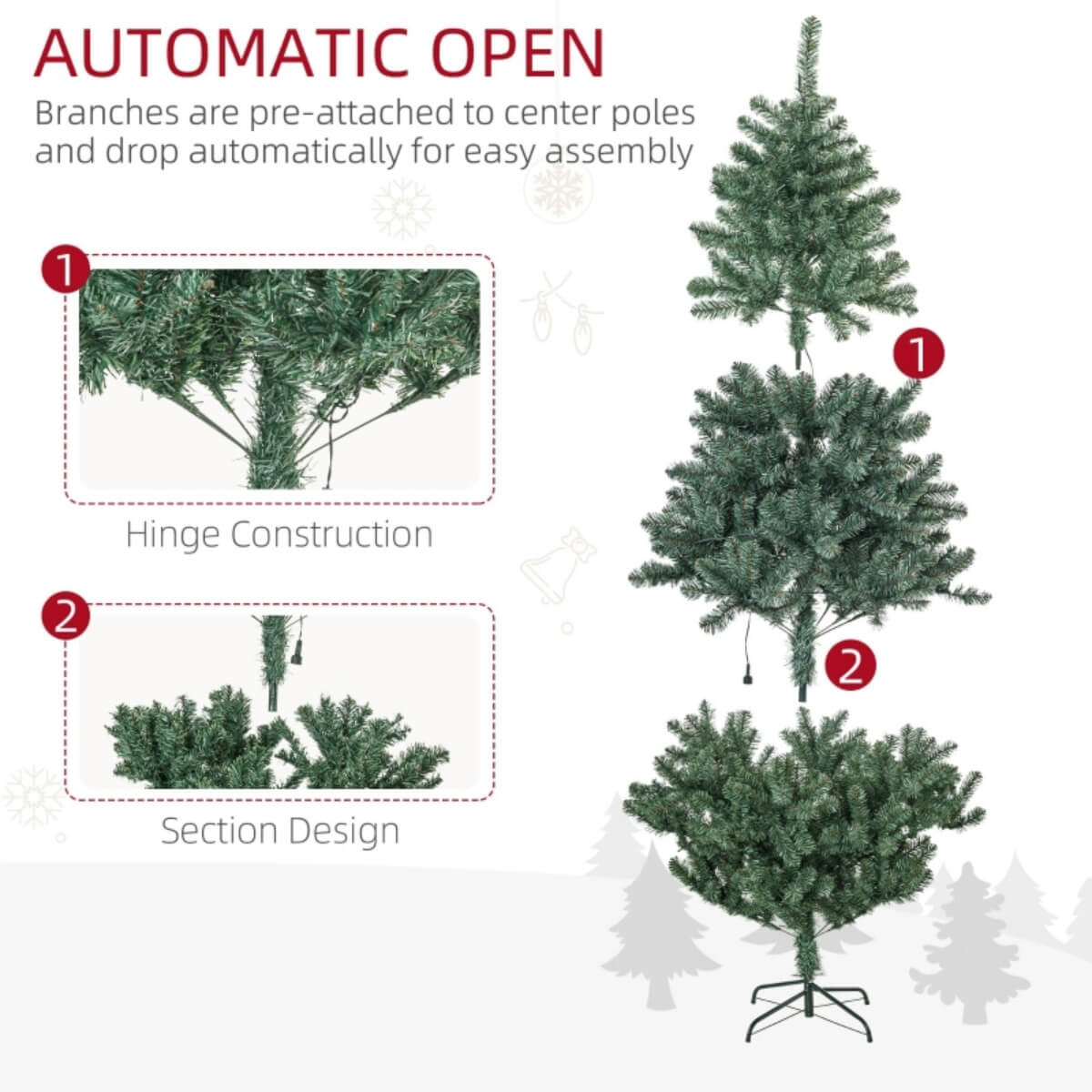 AUTOMATIC OPEN

Branches are pre-attached to center poles and drop automatically for easy assembly

1

Hinge Construction

2

Section Design

1

2